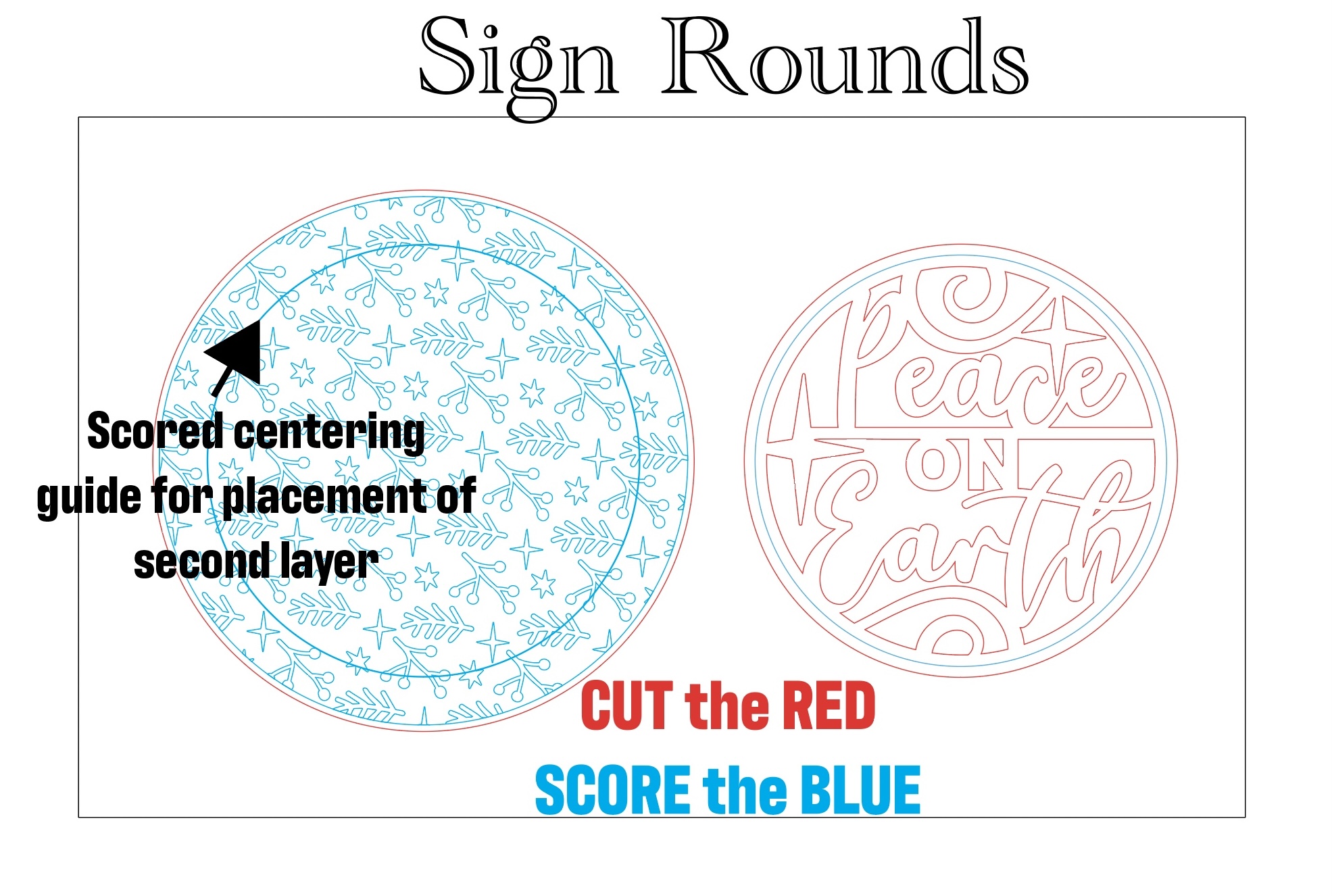 Sign Rounds

Scored centering guide for placement of second layer

Peace ON Earth

CUT the RED

SCORE the BLUE